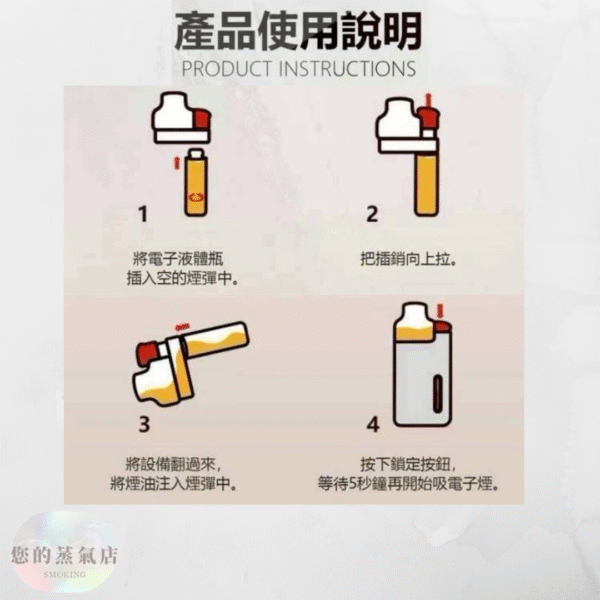 產品使用說明
PRODUCT INSTRUCTIONS

1

將電子液體瓶
插入空的煙彈中。

2

把插銷向上拉。

3

將設備翻過來，
將煙油注入煙彈中。

4

按下鎖定按鈕，
等待5秒鐘再開始吸電子煙。

您的蒸氣店
SMOKING